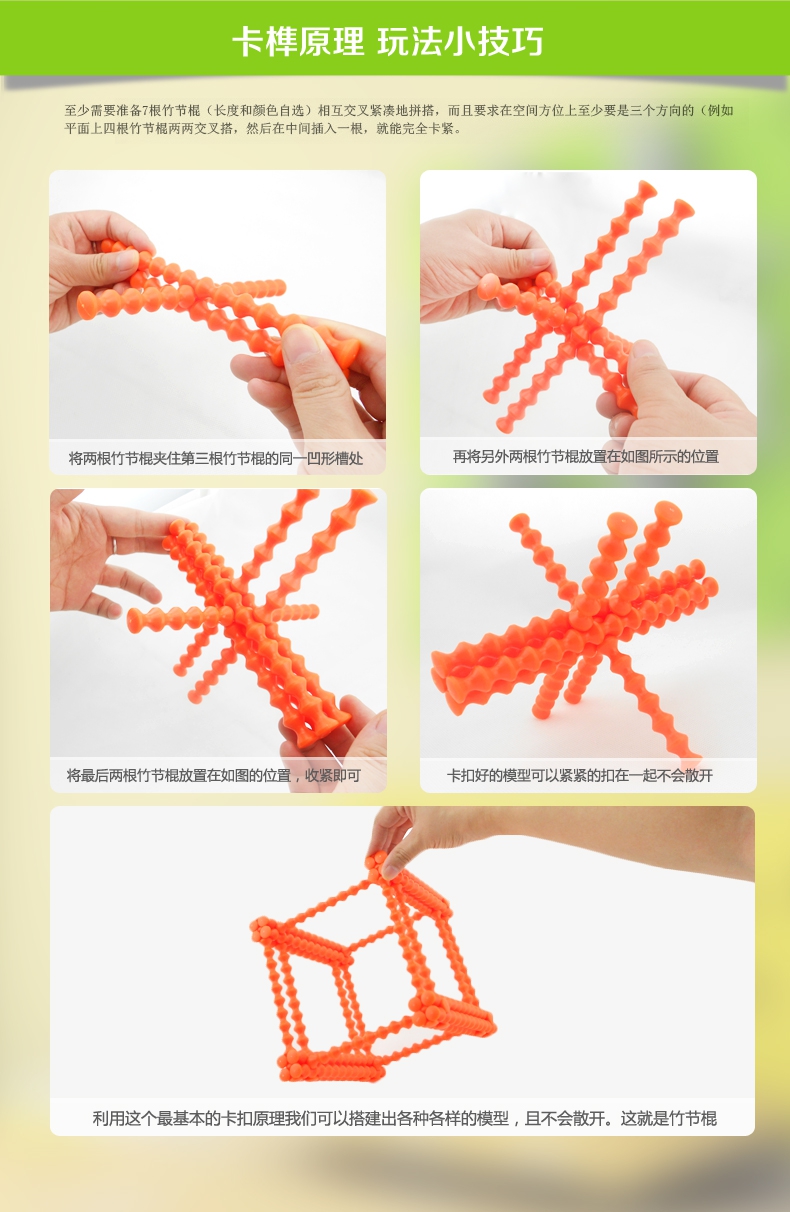 卡榫原理 玩法小技巧

至少需要准备7根竹节棍（长度和颜色自选）相互交叉紧凑地拼搭，而且要求在空间方位上至少要是三个方向的（例如平面上四根竹节棍两两交叉搭，然后在中间插入一根，就能完全卡紧。

将两根竹节棍夹住第三根竹节棍的同一凹形槽处

再将另外两根竹节棍放置在如图所示的位置

将最后两根竹节棍放置在如图的位置，收紧即可

卡扣好的模型可以紧紧的扣在一起不会散开

利用这个最基本的卡扣原理我们可以搭建出各种各样的模型，且不会散开。这就是竹节棍