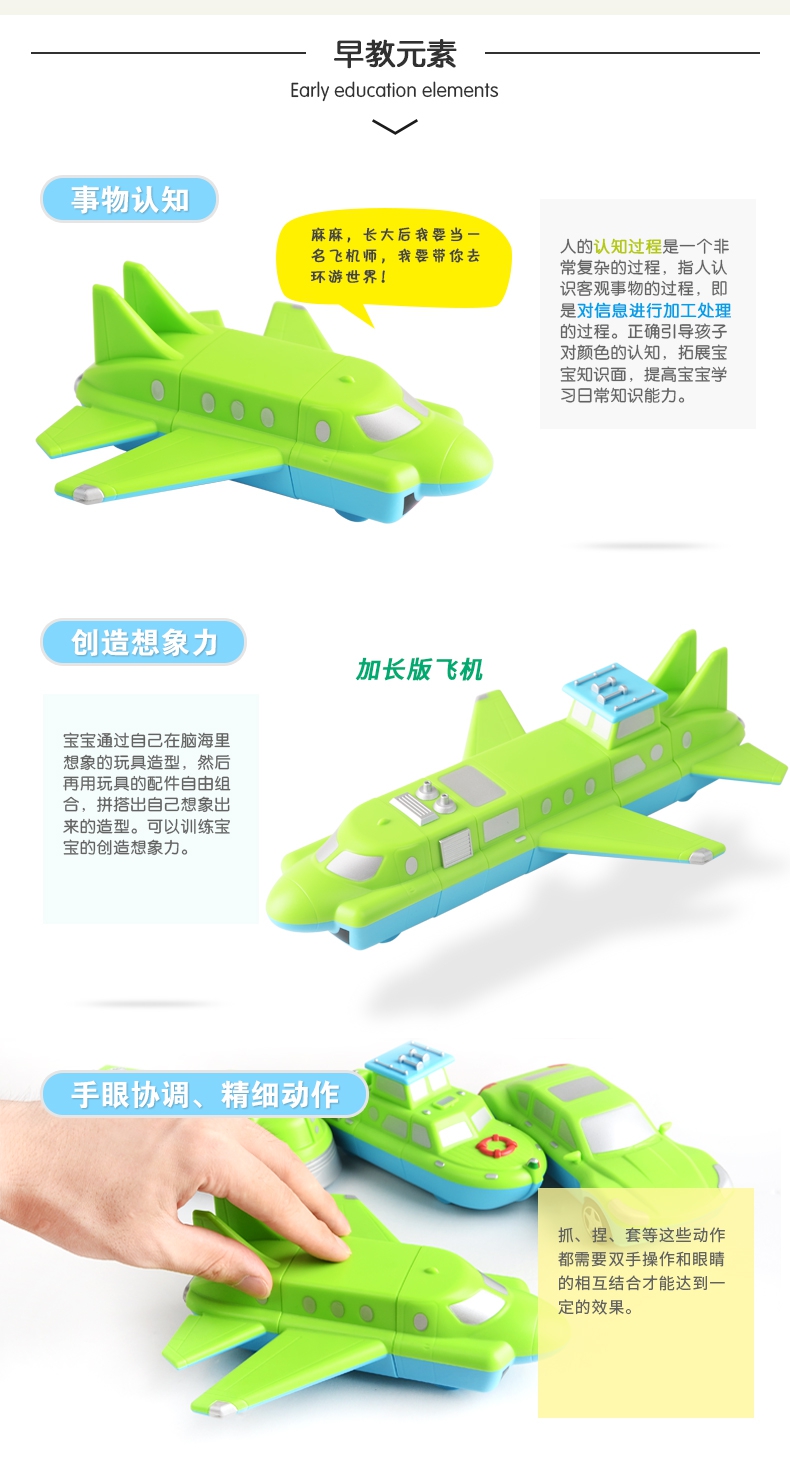 早教元素
Early education elements

事物认知

麻麻，长大后我要当一名飞机师，我要带你去环游世界！

人的认知过程是一个非常复杂的过程，指人认识客观事物的过程，即是对信息进行加工处理的过程。正确引导孩子对颜色的认知，拓展宝宝知识面，提高宝宝学习日常知识能力。

创造想象力

加长版飞机

宝宝通过自己在脑海里想象的玩具造型，然后再用玩具的配件自由组合，拼搭出自己想象出来的造型。可以训练宝宝的创造想象力。

手眼协调、精细动作

抓、捏、套等这些动作都需要双手操作和眼睛的相互结合才能达到一定的效果。