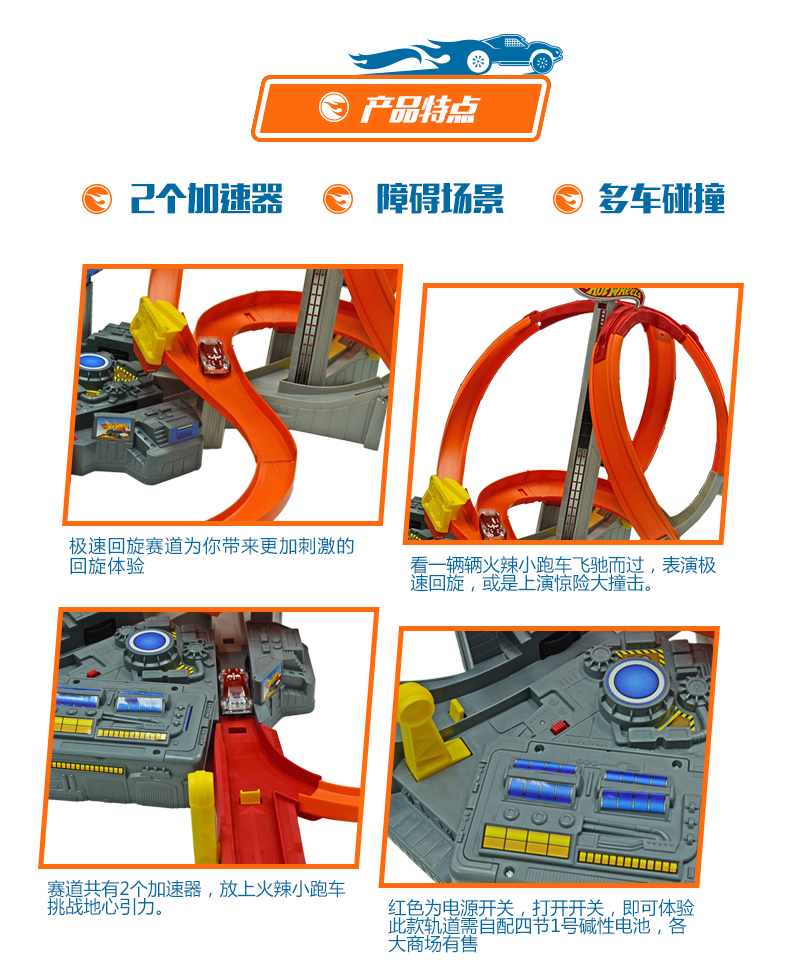 产品特点

2个加速器 障碍场景 多车碰撞

HOT WHEELS

极速回旋赛道为你带来更加刺激的回旋体验

看一辆辆火辣小跑车飞驰而过，表演极速回旋，或是上演惊险大撞击。

赛道共有2个加速器，放上火辣小跑车挑战地心引力。

红色为电源开关，打开开关，即可体验此款轨道需自配四节1号碱性电池，各大商场有售