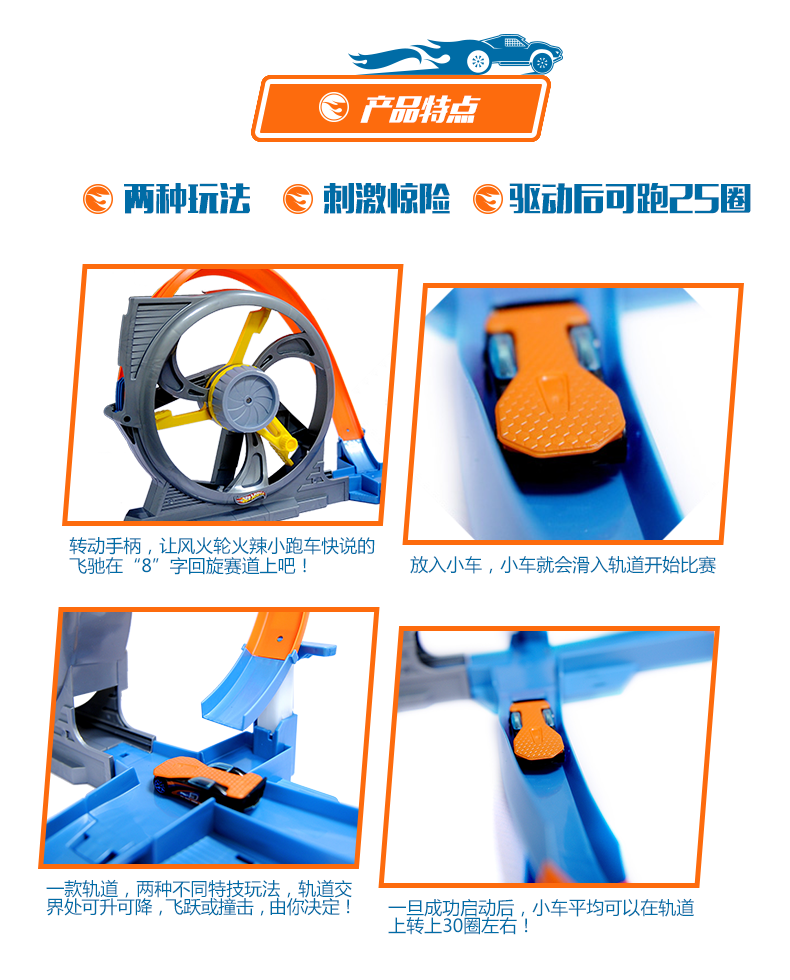 产品特点

两种玩法　刺激惊险　驱动后可跑25圈

转动手柄，让风火轮火辣小跑车快说的飞驰在“8”字回旋赛道上吧！

放入小车，小车就会滑入轨道开始比赛

一款轨道，两种不同特技玩法，轨道交界处可升可降，飞跃或撞击，由你决定！

一旦成功启动后，小车平均可以在轨道上转上30圈左右！