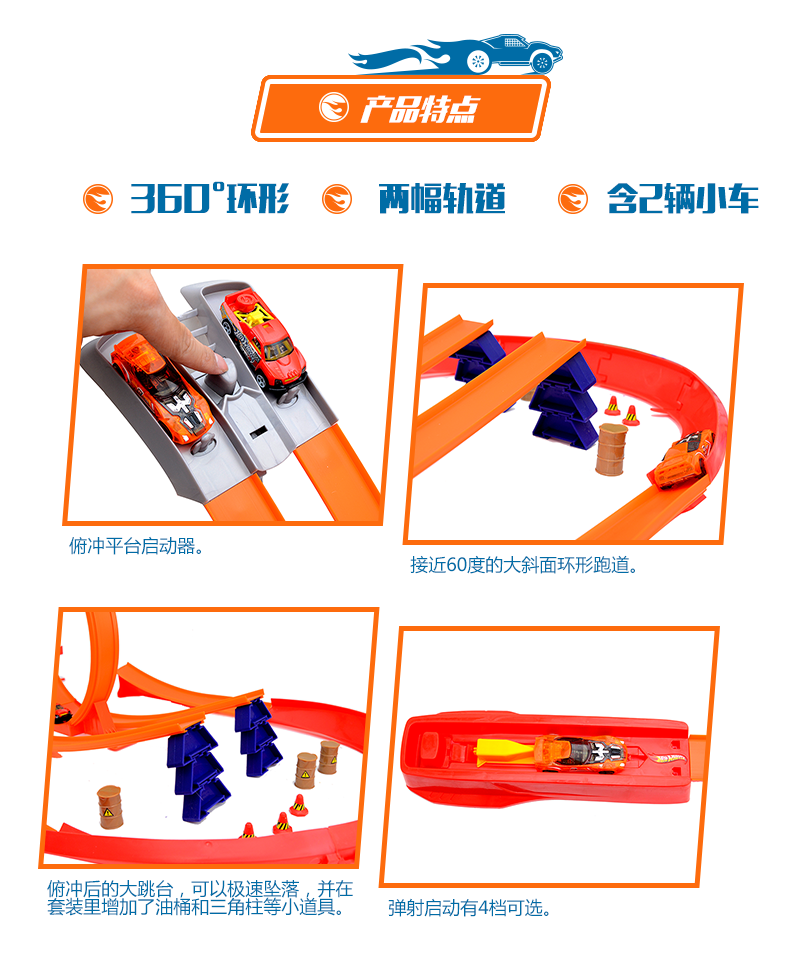 产品特点

360°环形

两幅轨道

含2辆小车

俯冲平台启动器。

接近60度的大斜面环形跑道。

俯冲后的大跳台，可以极速坠落，并在套装里增加了油桶和三角柱等小道具。

弹射启动有4档可选。