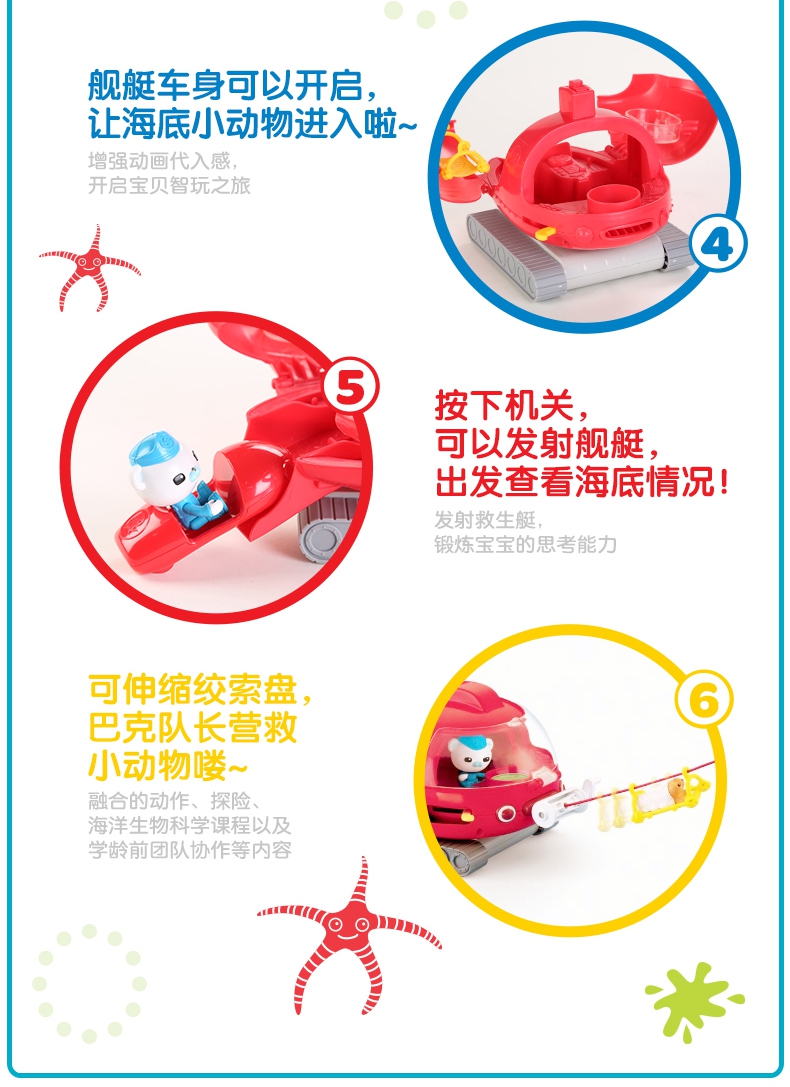 舰艇车身可以开启，
让海底小动物进入啦~

增强动画代入感，
开启宝贝智玩之旅

4

5

按下机关，
可以发射舰艇，
出发查看海底情况！

发射救生艇，
锻炼宝宝的思考能力

可伸缩绞索盘，
巴克队长营救
小动物喽~

融合的动作、探险、
海洋生物科学课程以及
学龄前团队协作等内容

6