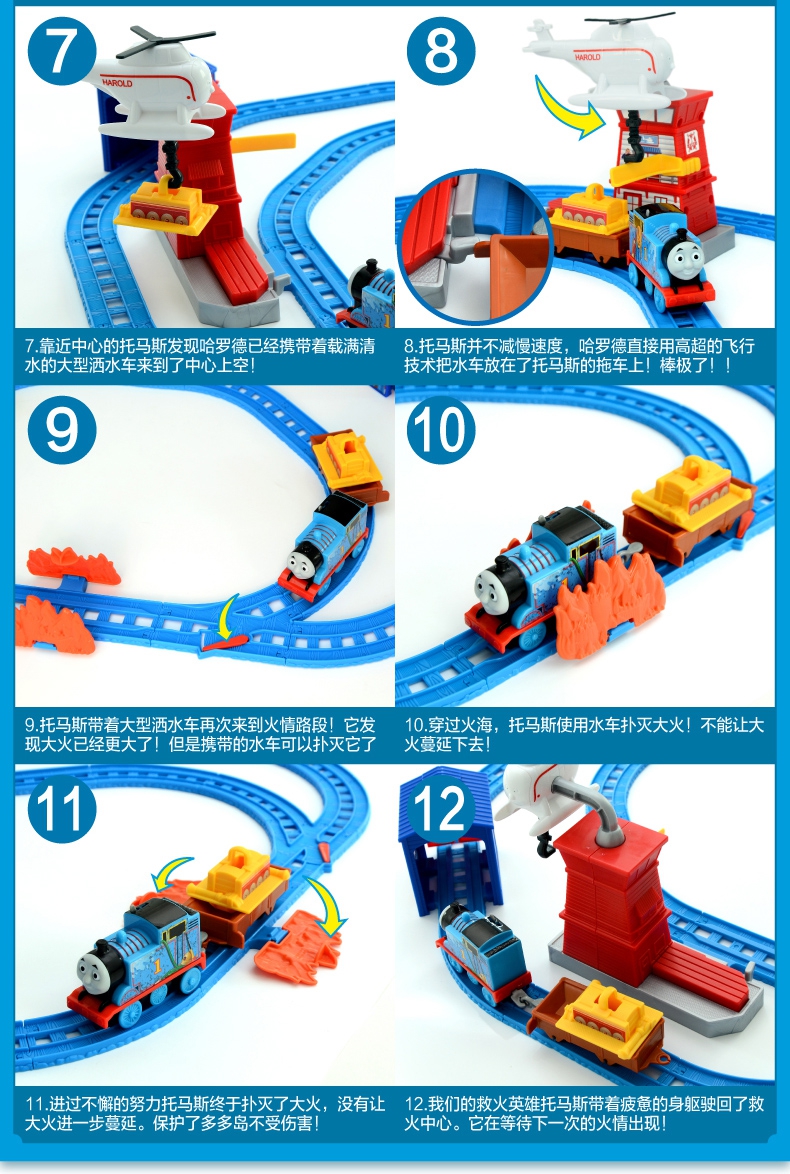 7

HAROLD

7.靠近中心的托马斯发现哈罗德已经携带着载满清水的大型洒水车来到了中心上空！

8

HAROLD

8.托马斯并不减慢速度，哈罗德直接用高超的飞行技术把水车放在了托马斯的拖车上！棒极了！！

9

9.托马斯带着大型洒水车再次来到火情路段！它发现大火已经更大了！但是携带的水车可以扑灭它了

10

10.穿过火海，托马斯使用水车扑灭大火！不能让大火蔓延下去！

11

11.进过不懈的努力托马斯终于扑灭了大火，没有让大火进一步蔓延。保护了多多岛不受伤害！

12

12.我们的救火英雄托马斯带着疲惫的身躯驶回了救火中心。它在等待下一次的火情出现！