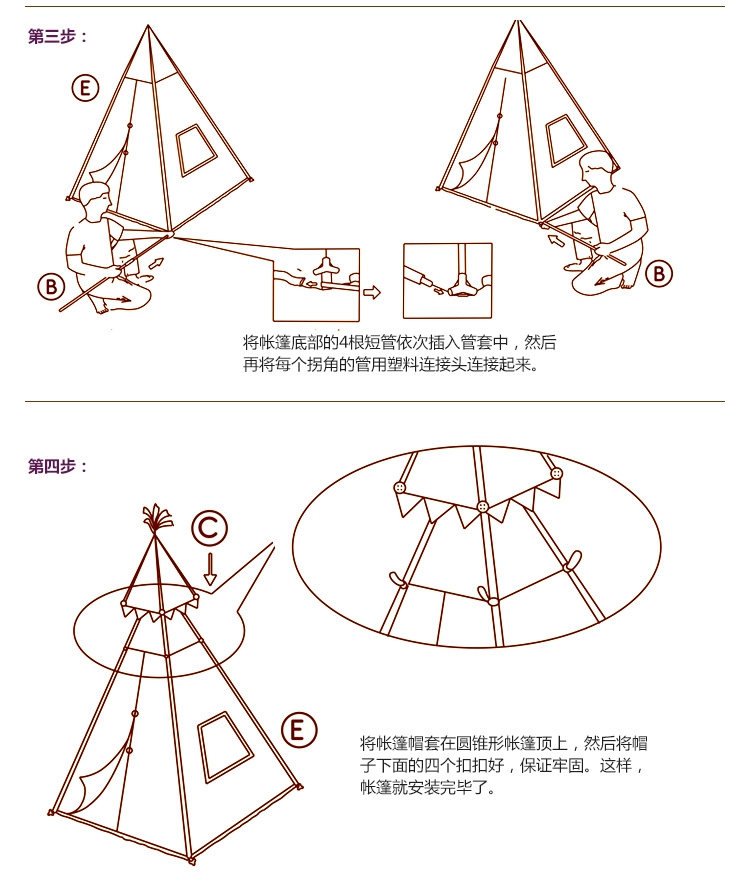 第三步：

E

B

B

将帐篷底部的4根短管依次插入管套中，然后再将每个拐角的管用塑料连接头连接起来。

第四步：

C

E

将帐篷帽套在圆锥形帐篷顶上，然后将帽子下面的四个扣扣好，保证牢固。这样，帐篷就安装完毕了。