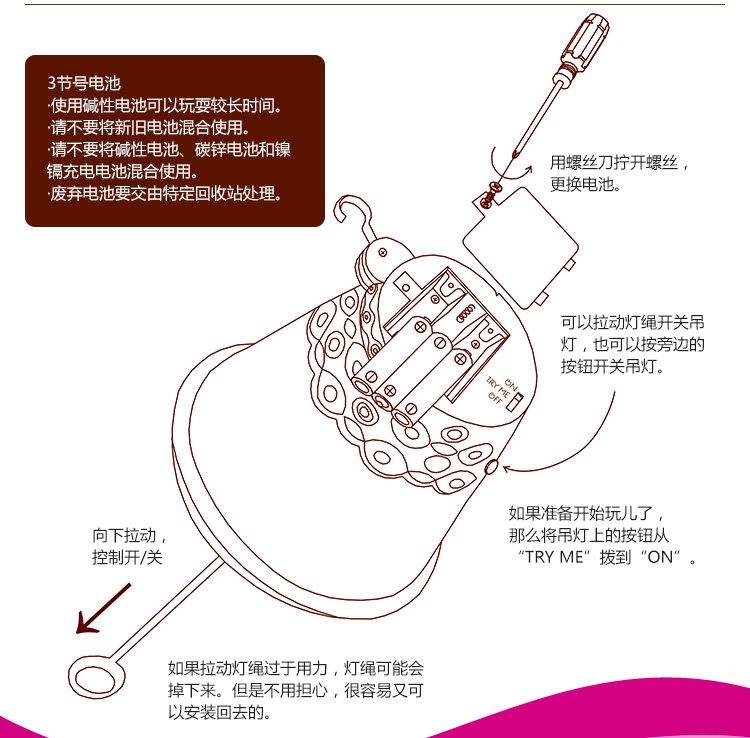 3节号电池
·使用碱性电池可以玩耍较长时间。
·请不要将新旧电池混合使用。
·请不要将碱性电池、碳锌电池和镍镉充电电池混合使用。
·废弃电池要交由特定回收站处理。

用螺丝刀拧开螺丝，更换电池。

可以拉动灯绳开关吊灯，也可以按旁边的按钮开关吊灯。

ON
TRY ME
OFF

如果准备开始玩儿了，那么将吊灯上的按钮从“TRY ME”拨到“ON”。

向下拉动，控制开/关

如果拉动灯绳过于用力，灯绳可能会掉下来。但是不用担心，很容易又可以安装回去的。