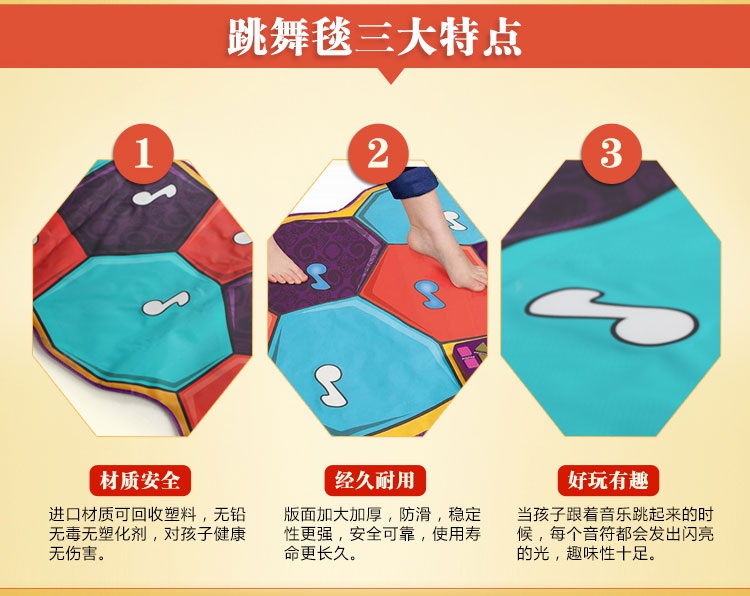 跳舞毯三大特点

1

2

3

材质安全

进口材质可回收塑料，无铅无毒无塑化剂，对孩子健康无伤害。

经久耐用

版面加大加厚，防滑，稳定性更强，安全可靠，使用寿命更长久。

好玩有趣

当孩子跟着音乐跳起来的时候，每个音符都会发出闪亮的光，趣味性十足。