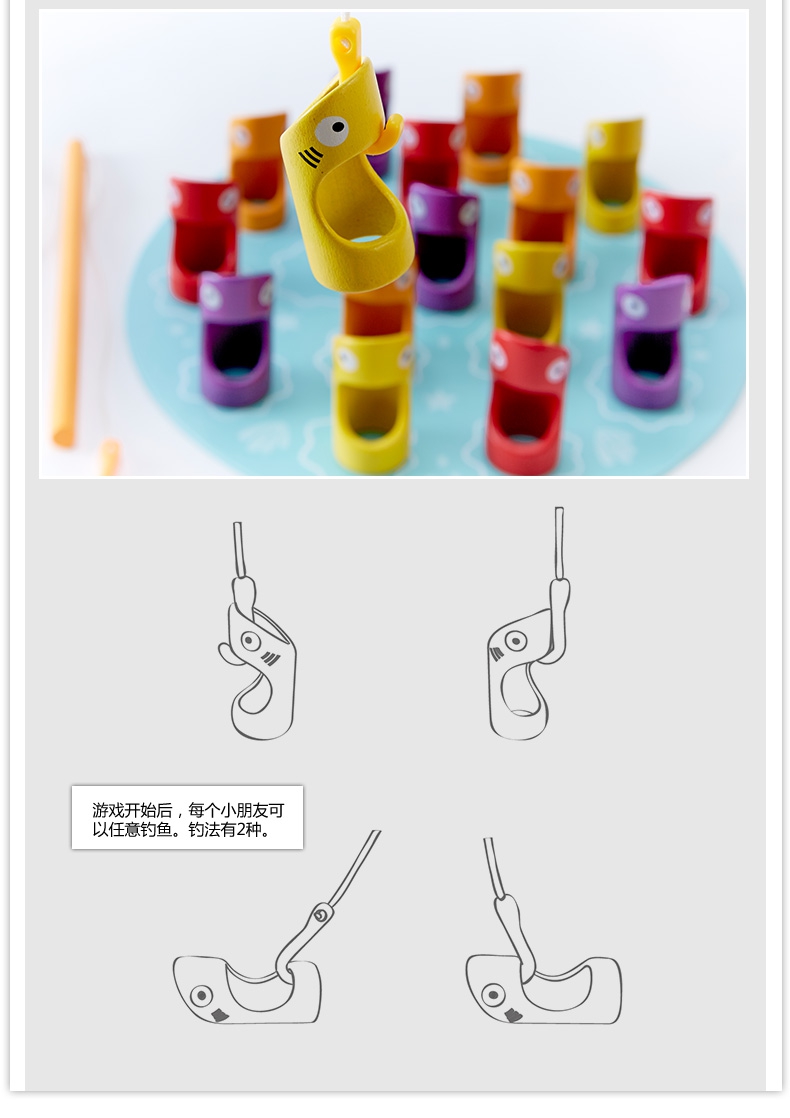 游戏开始后，每个小朋友可以任意钓鱼。钓法有2种。