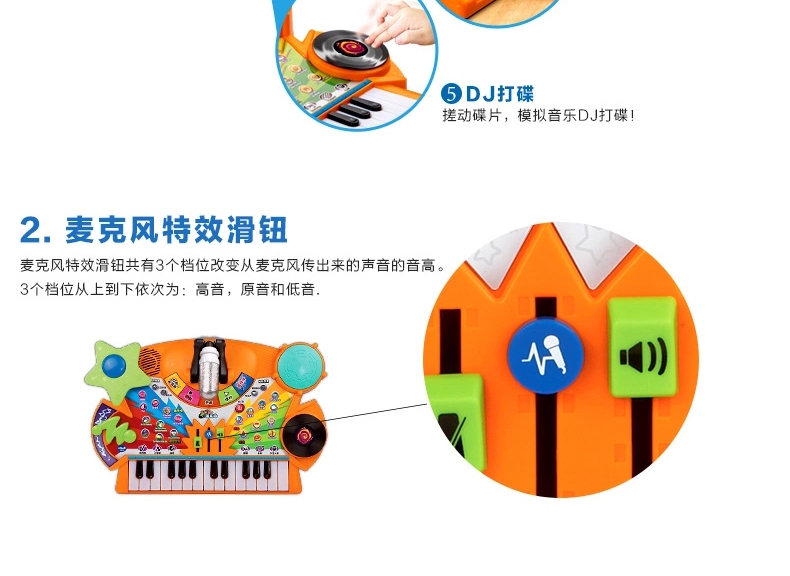 ⑤ DJ打碟
搓动碟片，模拟音乐DJ打碟！

2. 麦克风特效滑钮

麦克风特效滑钮共有3个档位改变从麦克风传出来的声音的音高。
3个档位从上到下依次为：高音，原音和低音.