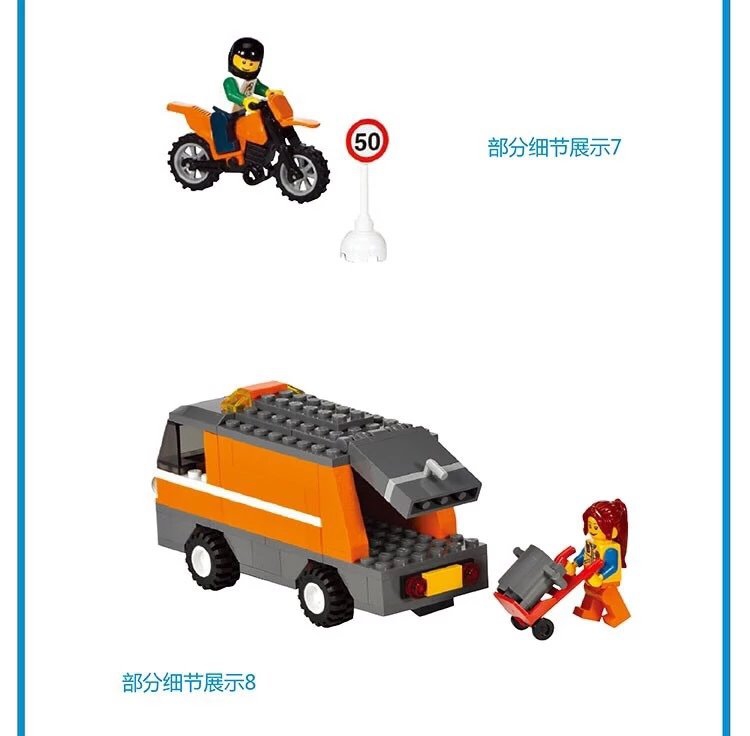 50

部分细节展示7

部分细节展示8