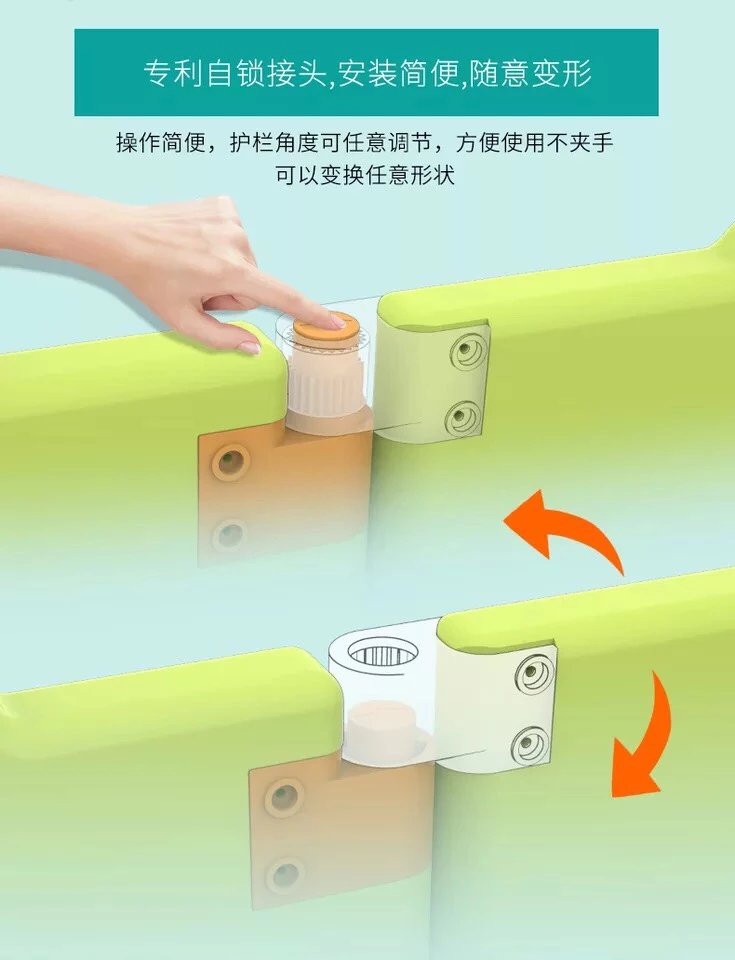 专利自锁接头,安装简便,随意变形

操作简便，护栏角度可任意调节，方便使用不夹手
可以变换任意形状