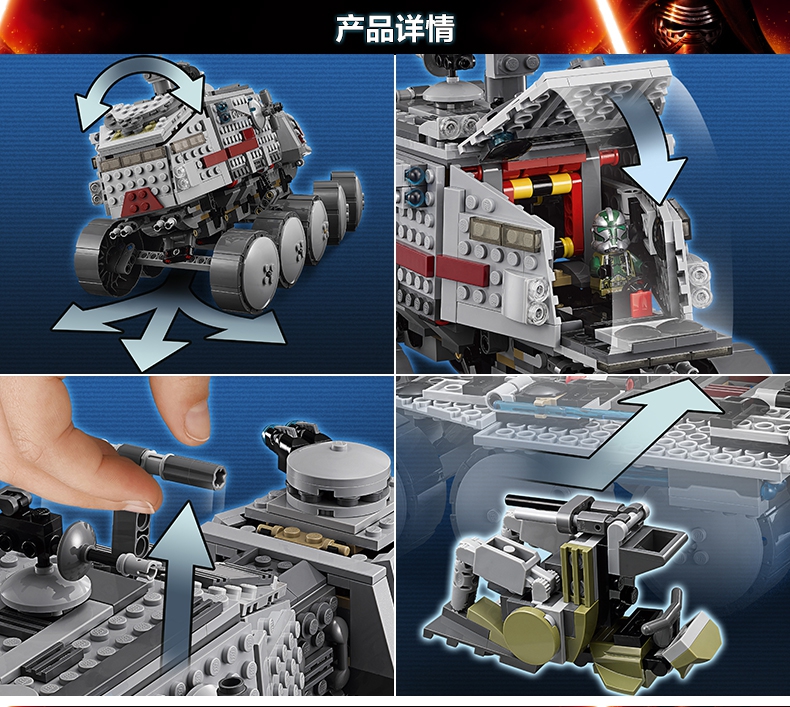 产品详情